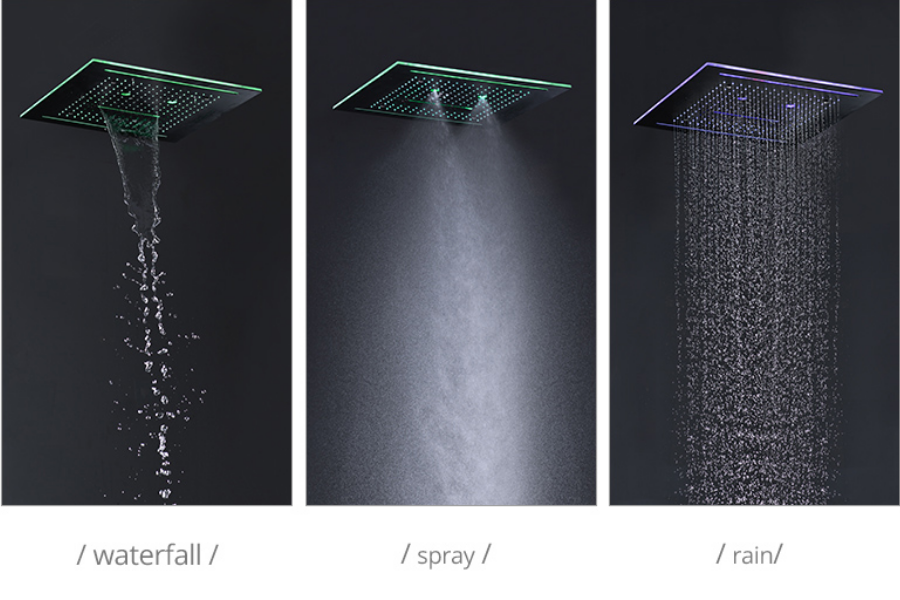 / waterfall /

/ spray /

/ rain/